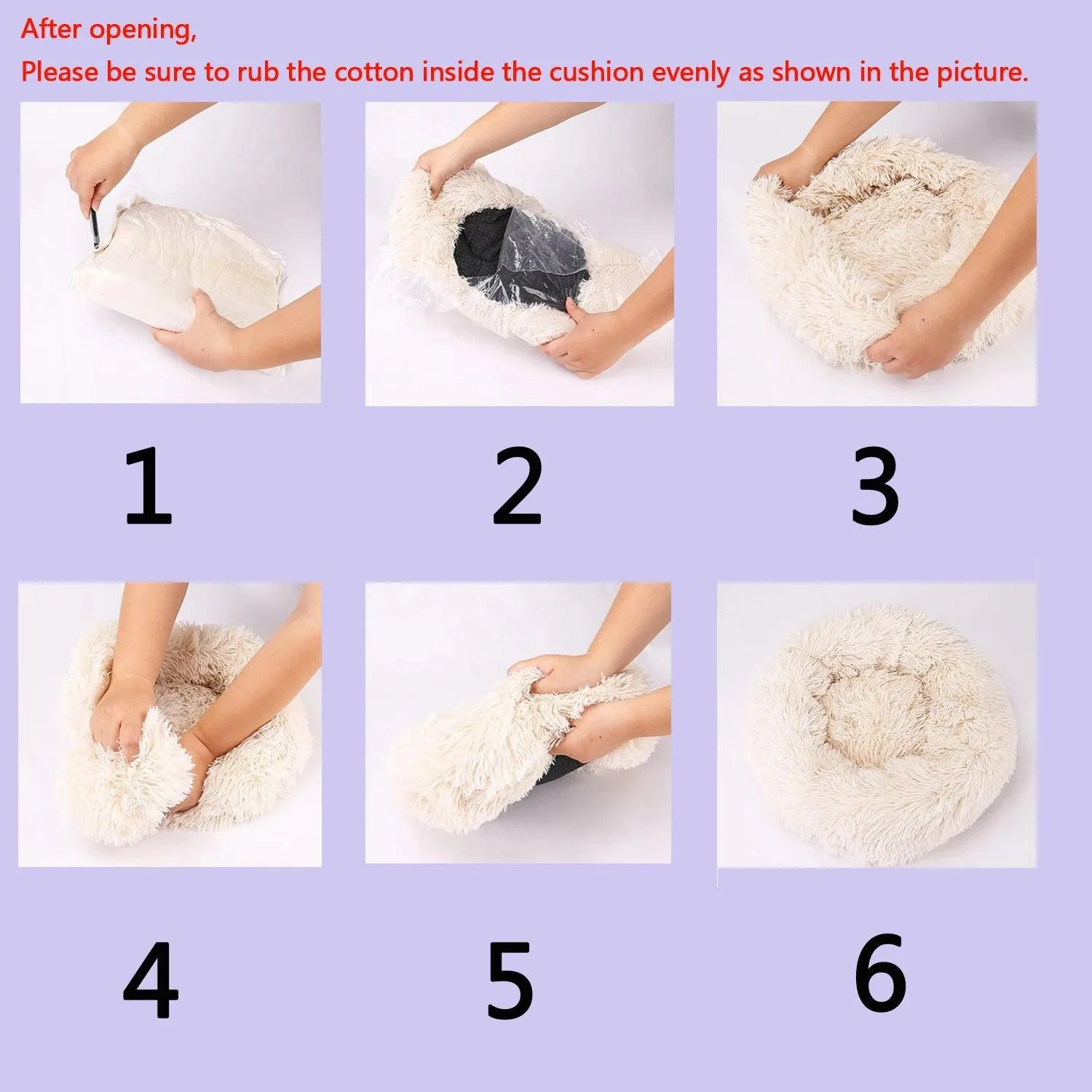 After opening,
Please be sure to rub the cotton inside the cushion evenly as shown in the picture.

1

2

3

4

5

6