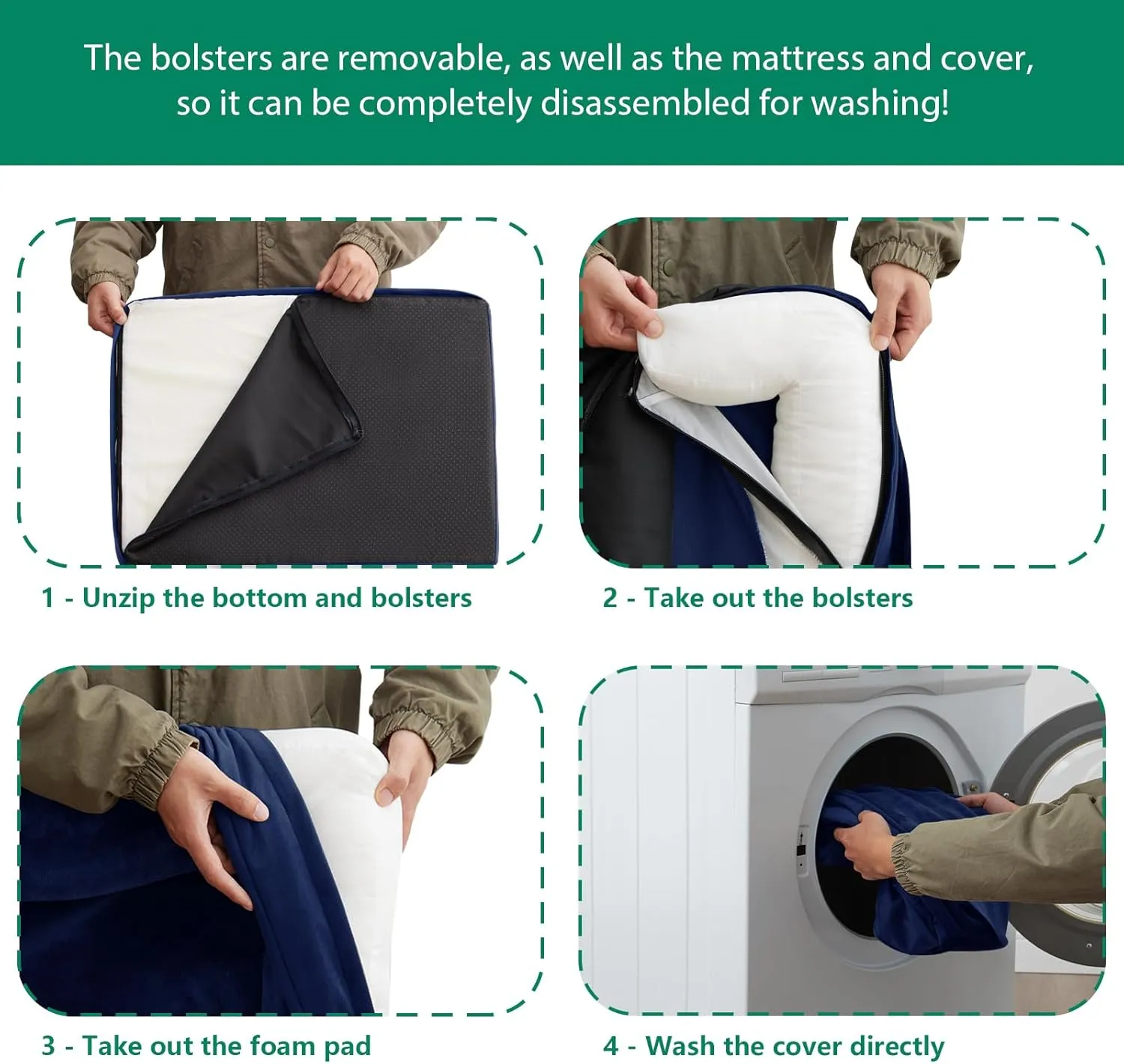 The bolsters are removable, as well as the mattress and cover, so it can be completely disassembled for washing!

1 - Unzip the bottom and bolsters

2 - Take out the bolsters

3 - Take out the foam pad

4 - Wash the cover directly