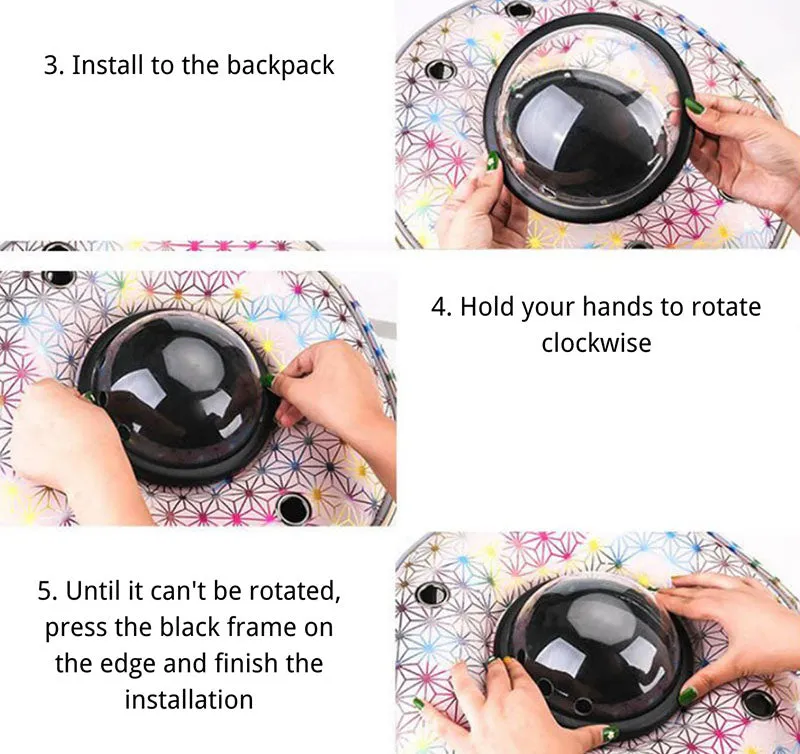 3. Install to the backpack

4. Hold your hands to rotate clockwise

5. Until it can't be rotated, press the black frame on the edge and finish the installation