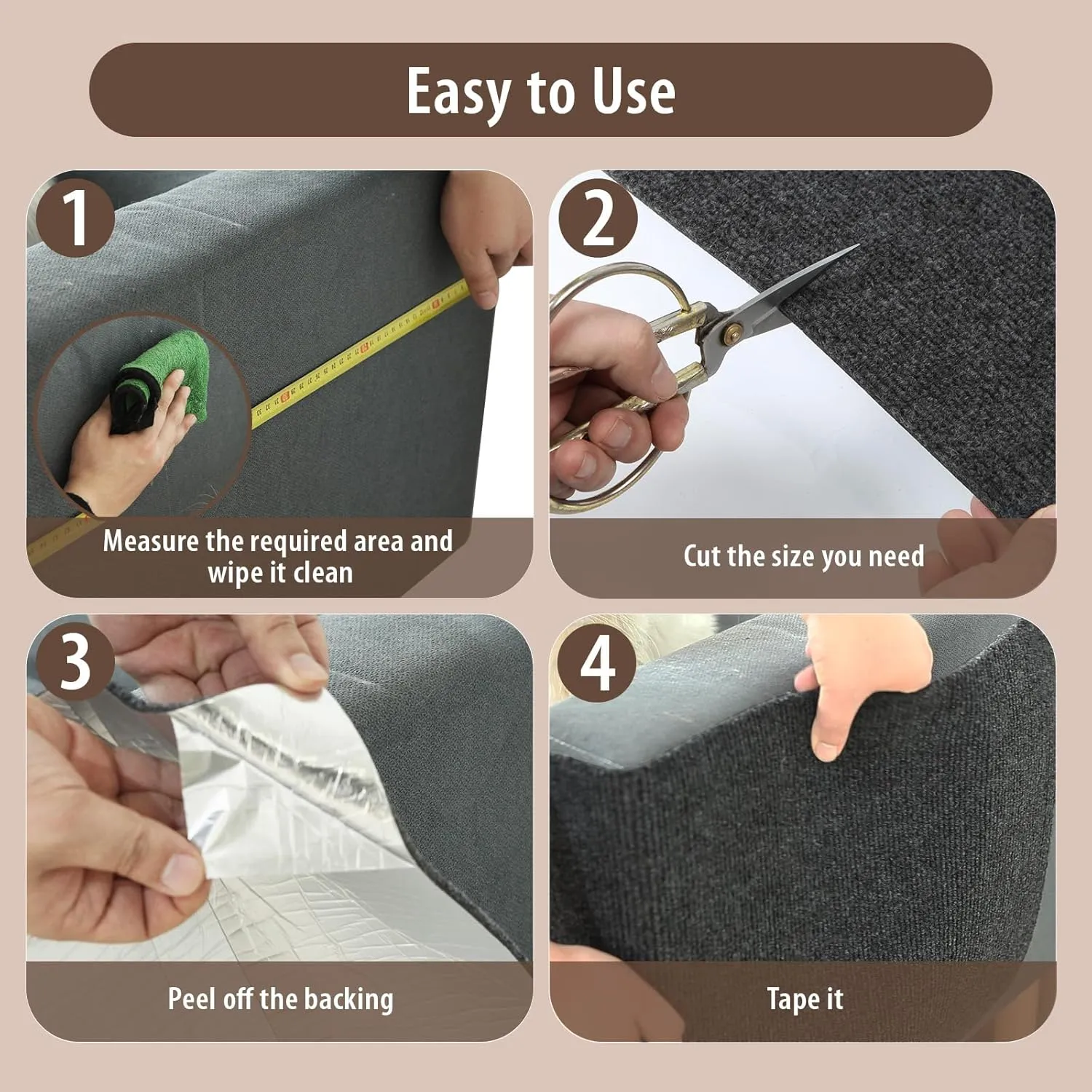 Easy to Use

1
Measure the required area and wipe it clean

2
Cut the size you need

3
Peel off the backing

4
Tape it