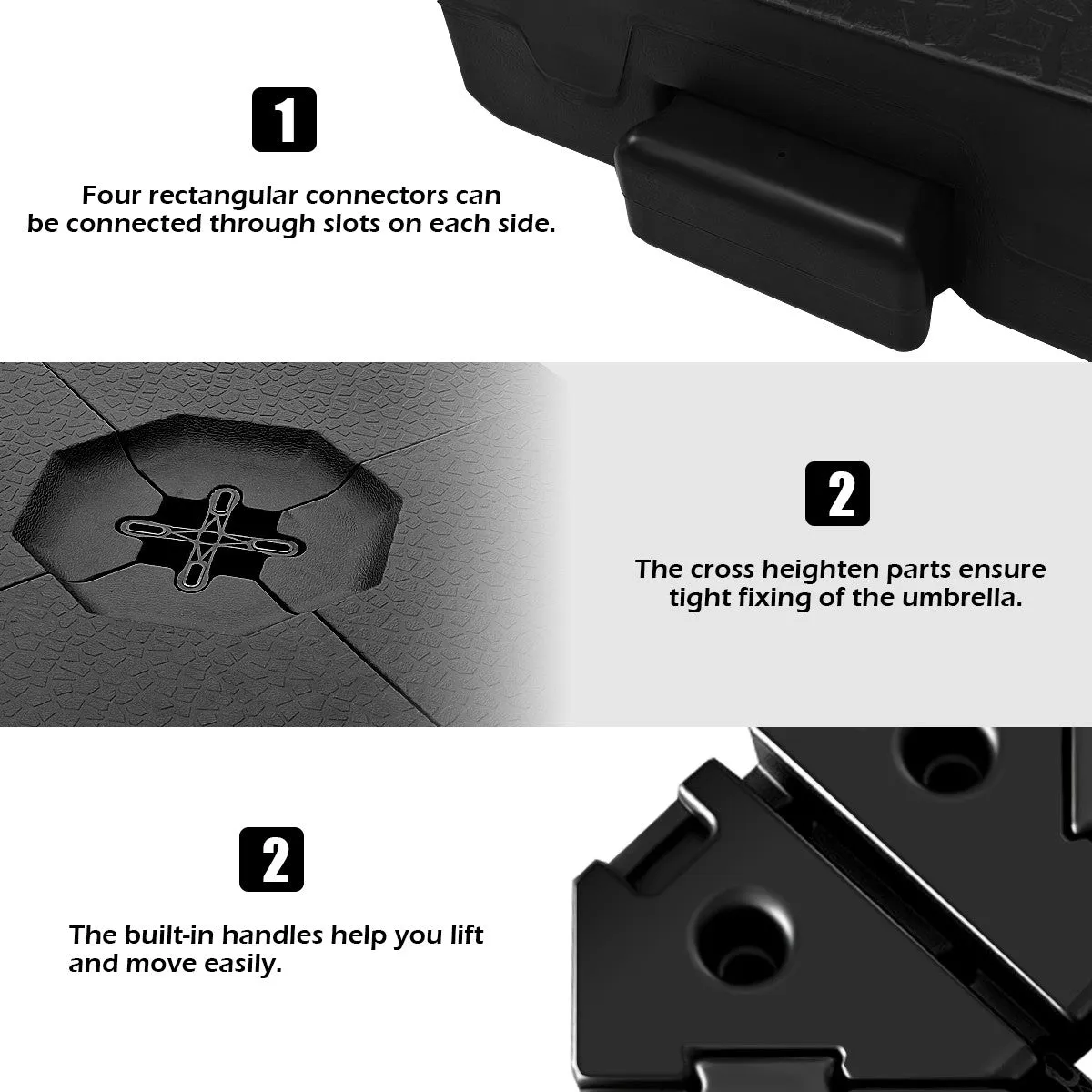 1

Four rectangular connectors can be connected through slots on each side.

2

The cross heighten parts ensure tight fixing of the umbrella.

2

The built-in handles help you lift and move easily.